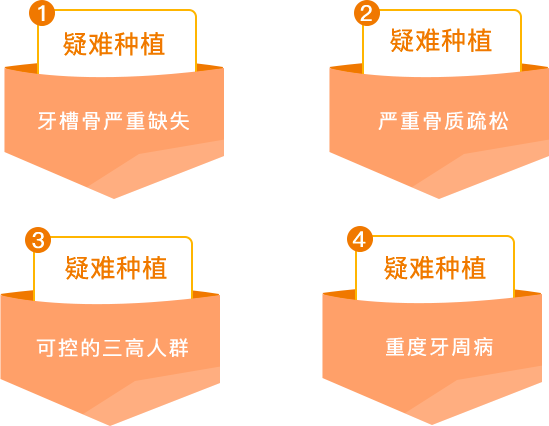 1
疑难种植

牙槽骨严重缺失

2
疑难种植

严重骨质疏松

3
疑难种植

可控的三高人群

4
疑难种植

重度牙周病